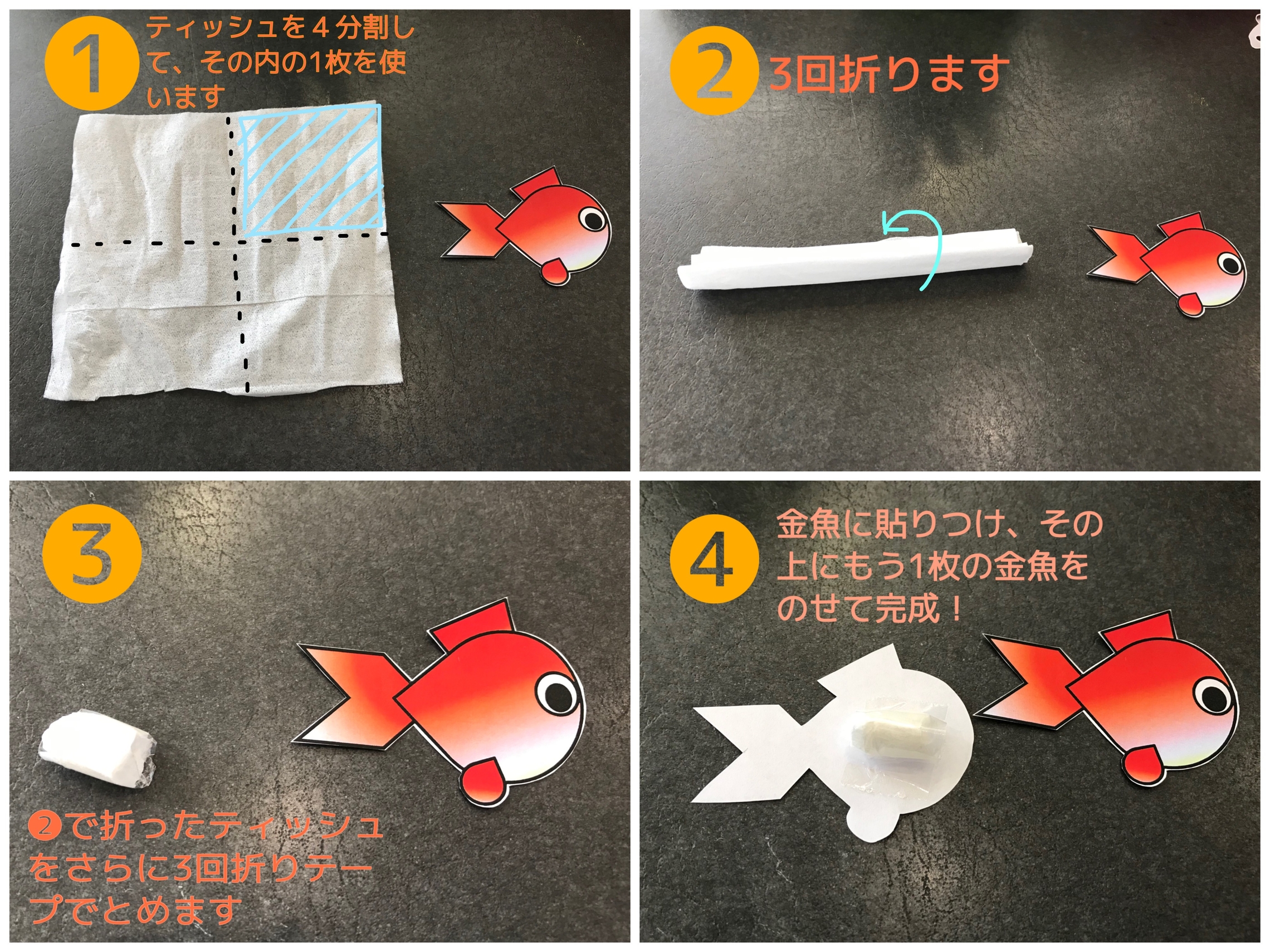 1
ティッシュを４分割して、その内の1枚を使います

2
3回折ります

3
❷で折ったティッシュをさらに3回折りテープでとめます

4
金魚に貼りつけ、その上にもう1枚の金魚をのせて完成！